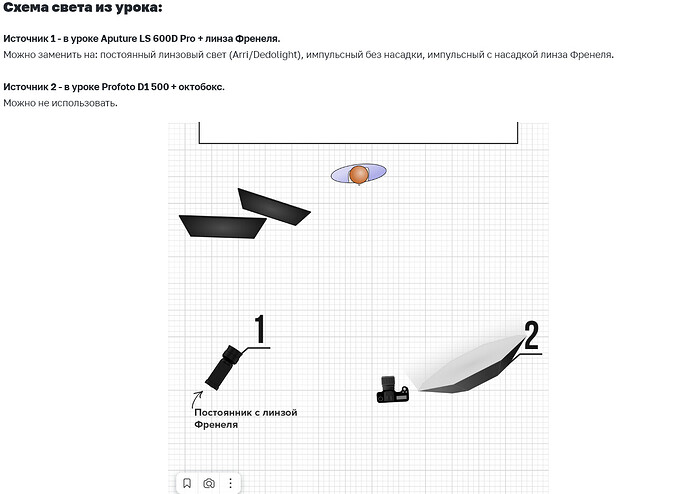 Схема света из урока:

Источник 1 - в уроке Aputure LS 600D Pro + линза Френеля.
Можно заменить на: постоянный линзовый свет (Arri/Dedolight), импульсный без насадки, импульсный с насадкой линза Френеля.

Источник 2 - в уроке Profoto D1 500 + октобокс.
Можно не использовать.

1

2

Постоянник с линзой Френеля